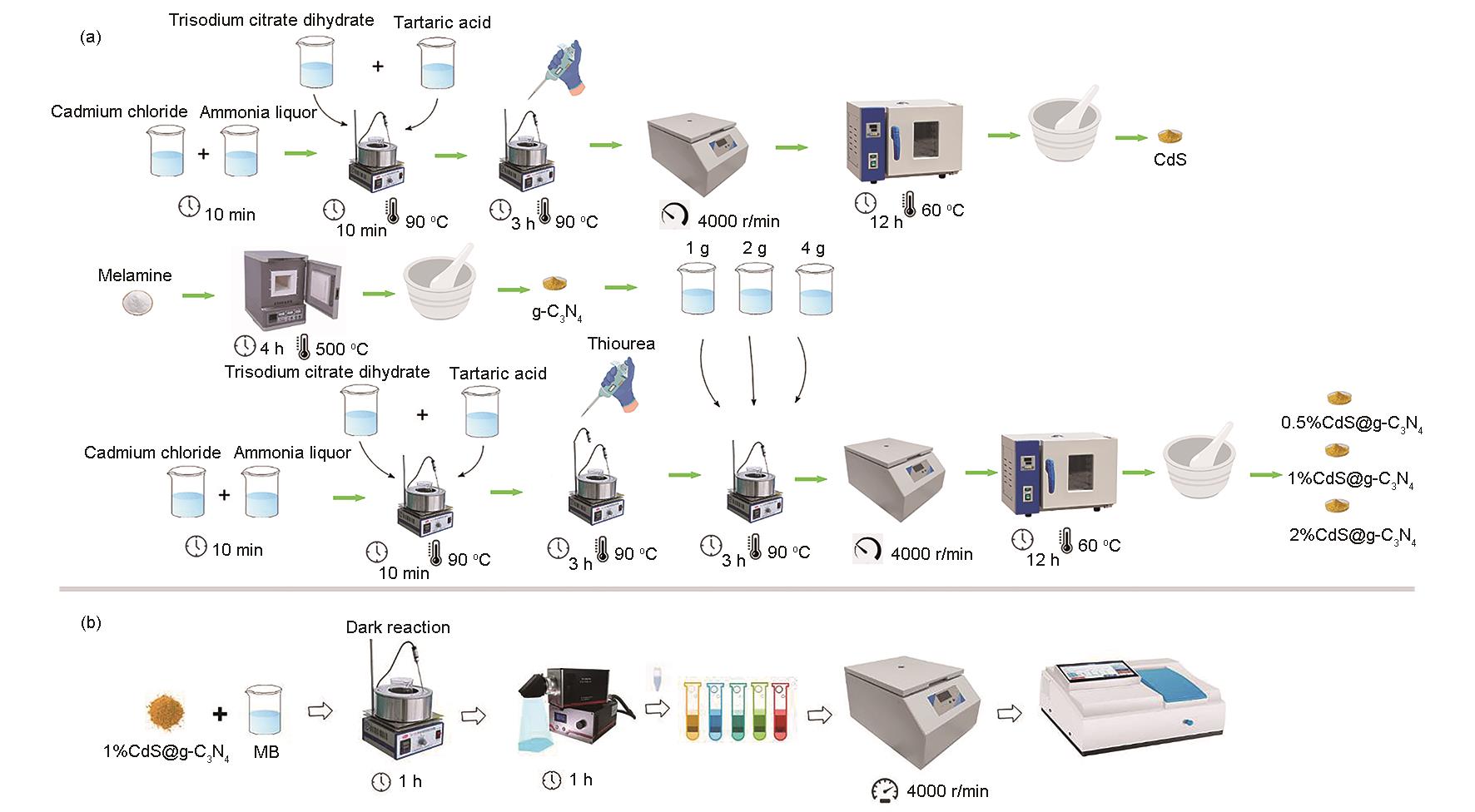 (a)

Trisodium citrate dihydrate + Tartaric acid

Cadmium chloride + Ammonia liquor

10 min

10 min 90 °C

3 h 90 °C

4000 r/min

12 h 60 °C

CdS

Melamine

4 h 500 °C

g-$C_3N_4$

1 g 2 g 4 g

Thiourea

Trisodium citrate dihydrate + Tartaric acid

Cadmium chloride + Ammonia liquor

10 min

10 min 90 °C

3 h 90 °C

3 h 90 °C

4000 r/min

12 h 60 °C

0.5%CdS@g-$C_3N_4$

1%CdS@g-$C_3N_4$

2%CdS@g-$C_3N_4$

(b)

Dark reaction

1%CdS@g-$C_3N_4$ + MB

1 h

1 h

4000 r/min