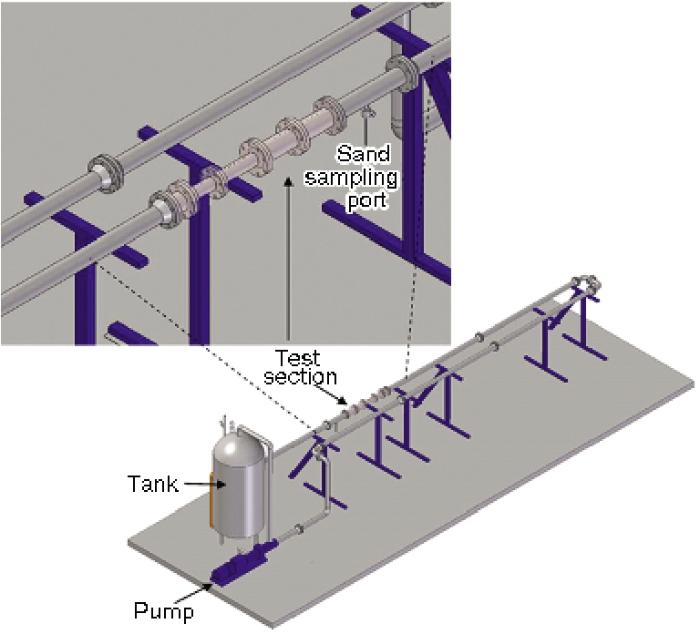 Sand sampling port

Test section

Tank

Pump