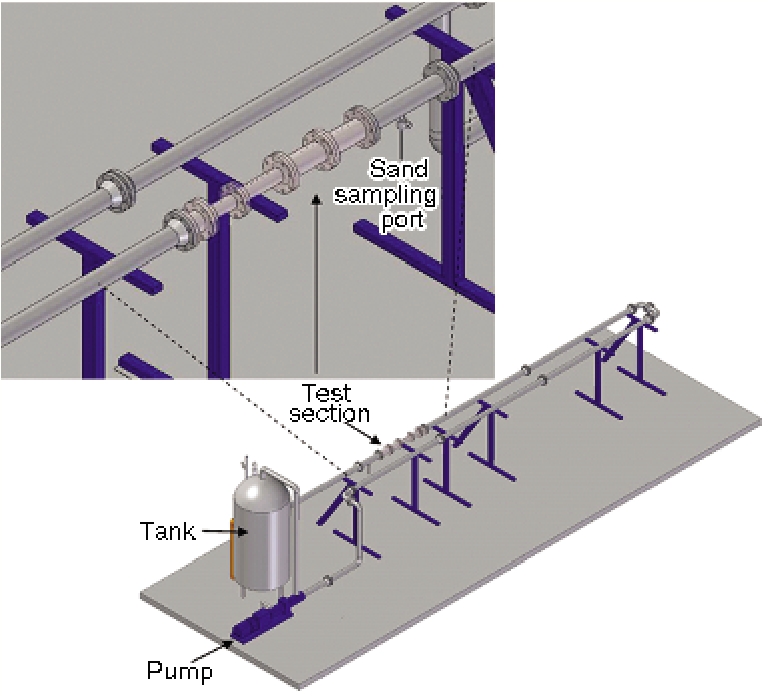 Sand sampling port

Test section

Tank

Pump